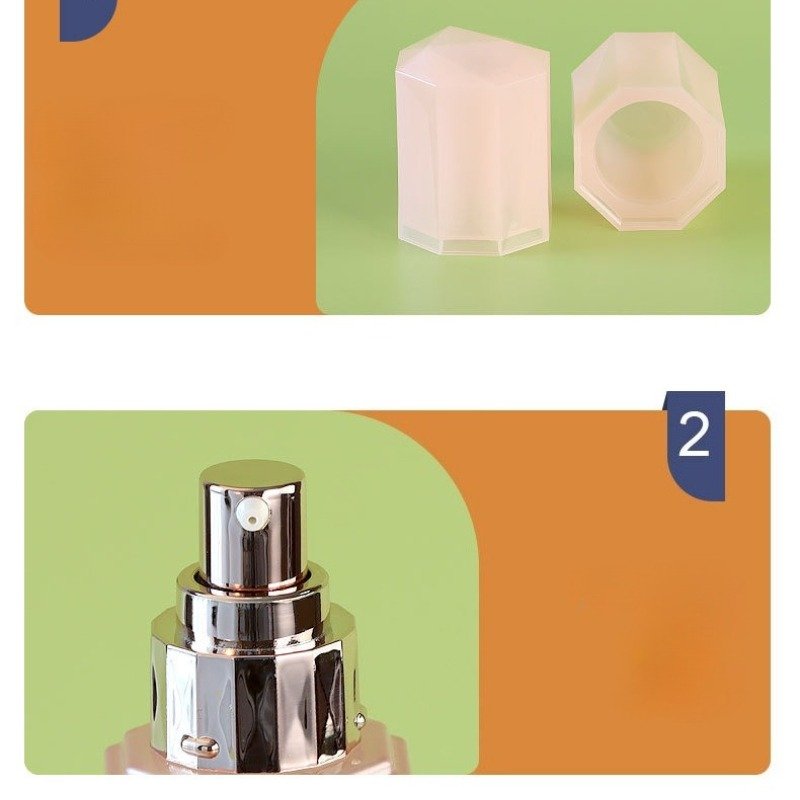 2